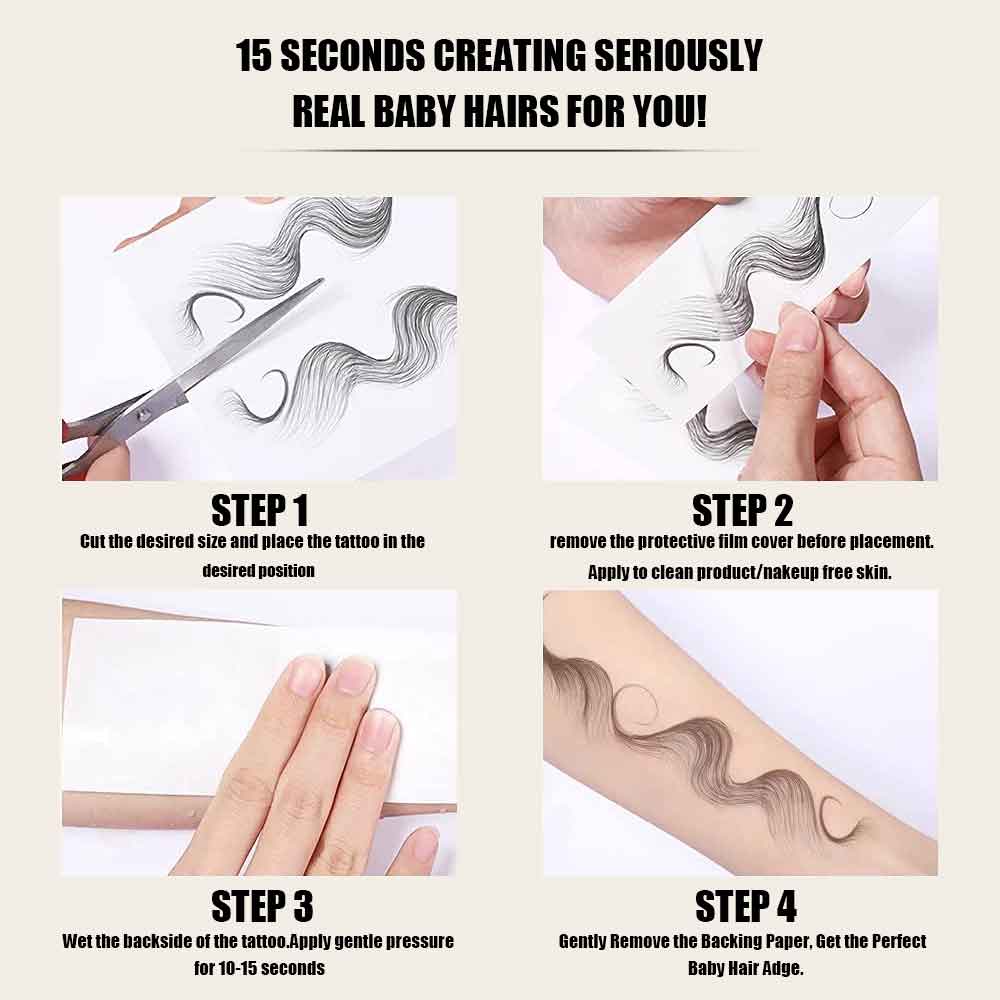 15 SECONDS CREATING SERIOUSLY REAL BABY HAIRS FOR YOU!

STEP 1
Cut the desired size and place the tattoo in the desired position

STEP 2
remove the protective film cover before placement. Apply to clean product/nakeup free skin.

STEP 3
Wet the backside of the tattoo.Apply gentle pressure for 10-15 seconds

STEP 4
Gently Remove the Backing Paper, Get the Perfect Baby Hair Adge.